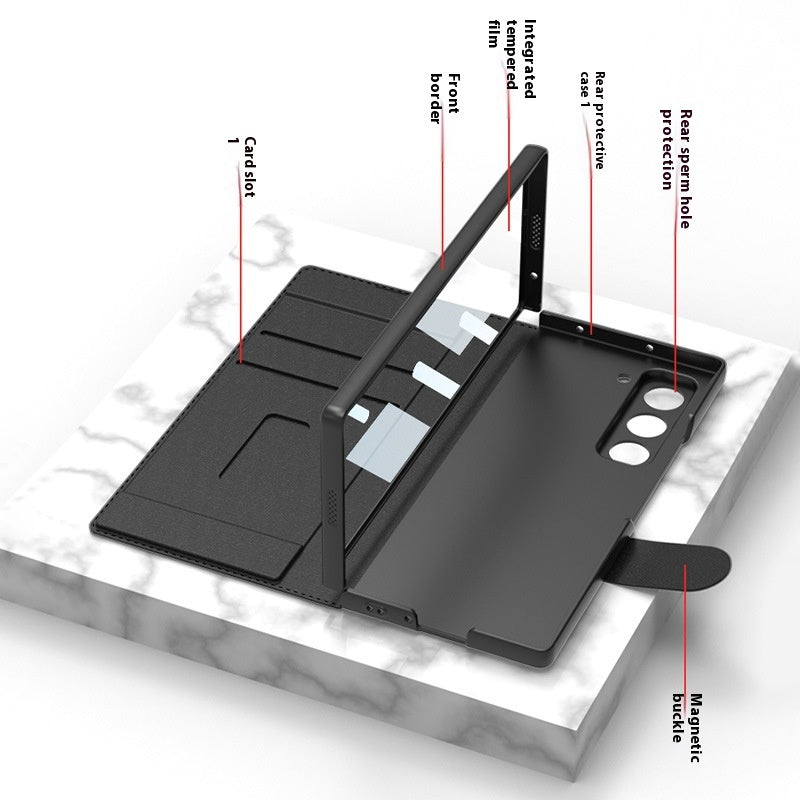 Card slot 1

Front border

Integrated tempered film

Rear protective case 1

Rear sperm hole protection

Magnetic buckle